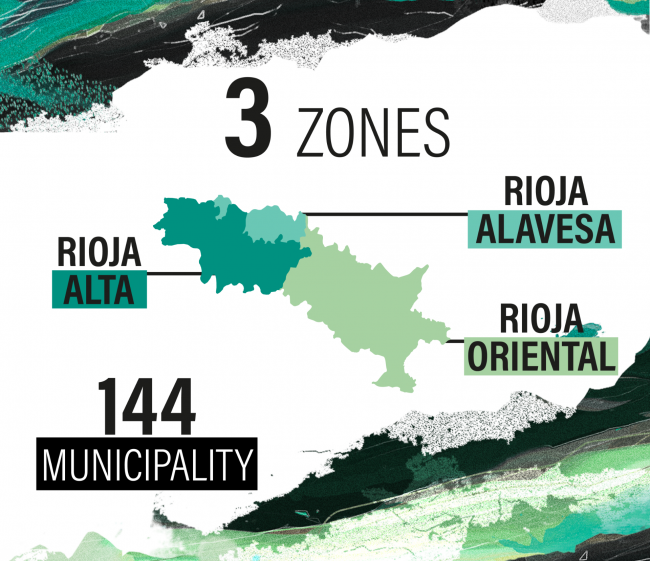 3 ZONES

RIOJA ALAVESA

RIOJA ALTA

RIOJA ORIENTAL

144 MUNICIPALITY